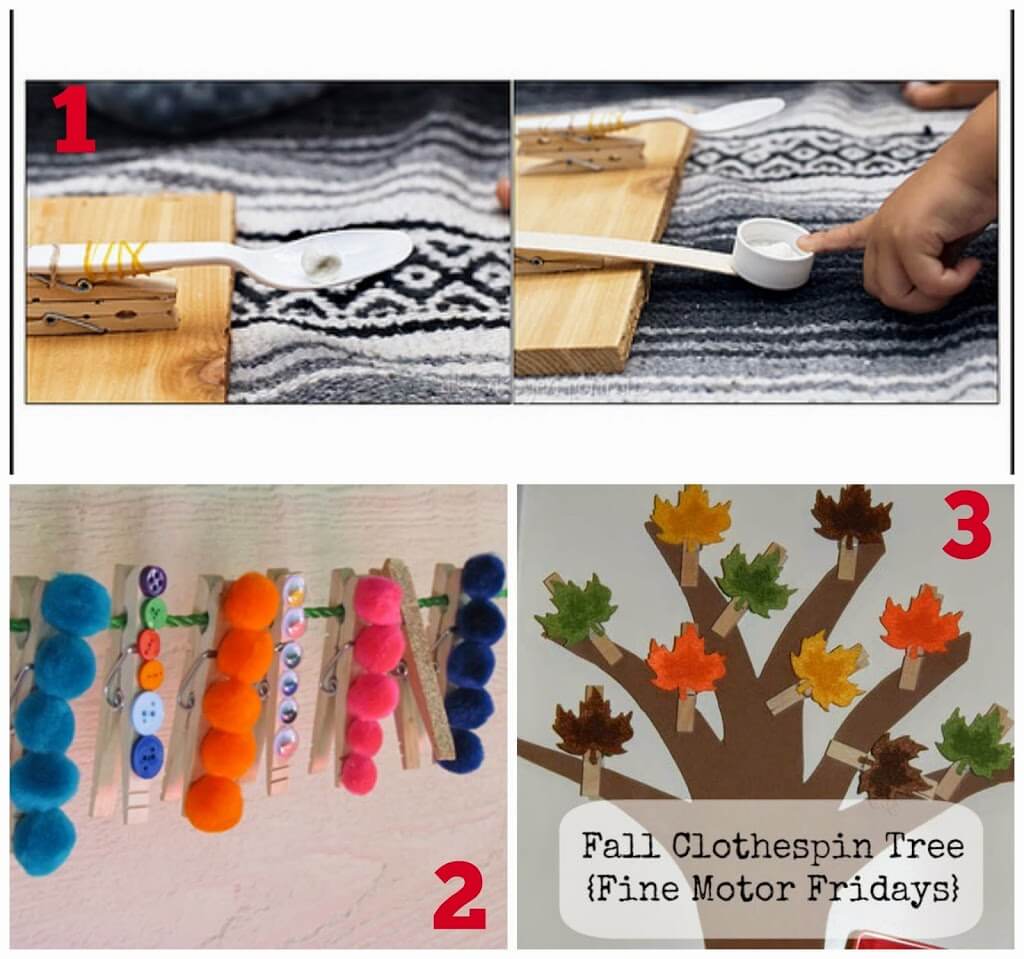 1

2

3

Fall Clothespin Tree
{Fine Motor Fridays}